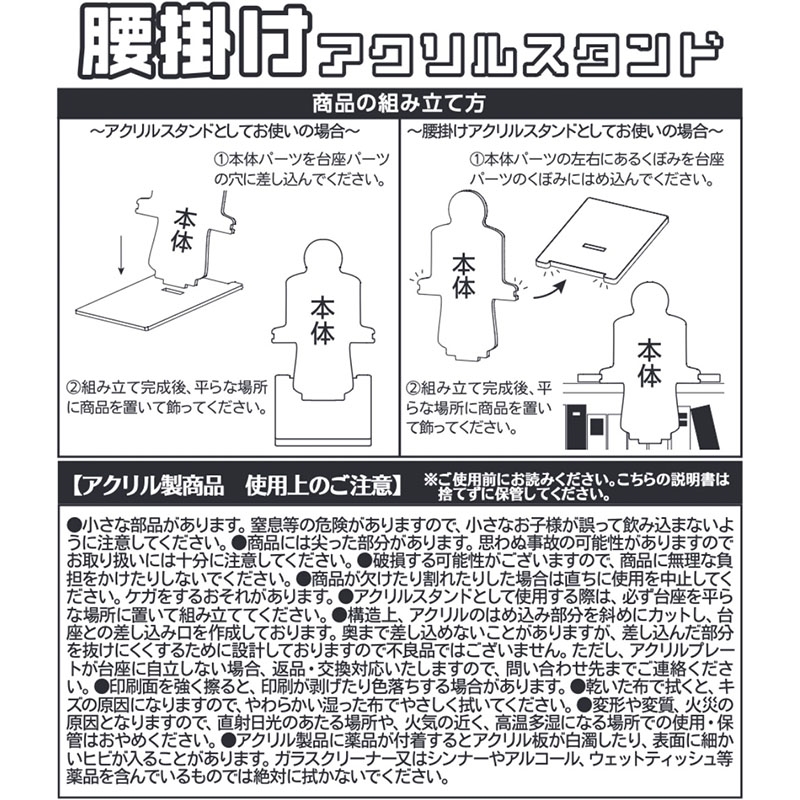 腰掛けアクリルスタンド

商品の組み立て方

～アクリルスタンドとしてお使いの場合～

①本体パーツを台座パーツの穴に差し込んでください。

本体

本体

②組み立て完成後、平らな場所に商品を置いて飾ってください。

～腰掛けアクリルスタンドとしてお使いの場合～

①本体パーツの左右にあるくぼみを台座パーツのくぼみにはめ込んでください。

本体

本体

②組み立て完成後、平らな場所に商品を置いて飾ってください。

【アクリル製商品　使用上のご注意】

※ご使用前にお読みください。こちらの説明書は捨てずに保管してください。

●小さな部品があります。窒息等の危険がありますので、小さなお子様が誤って飲み込まないように注意してください。●商品には尖った部分があります。思わぬ事故の可能性がありますのでお取り扱いには十分に注意してください。●破損する可能性がございますので、商品に無理な負担をかけたりしないでください。●商品が欠けたり割れたりした場合は直ちに使用を中止してください。ケガをするおそれがあります。●アクリルスタンドとして使用する際は、必ず台座を平らな場所に置いて組み立ててください。●構造上、アクリルのはめ込み部分を斜めにカットし、台座との差し込み口を作成しております。奥まで差し込めないことがありますが、差し込んだ部分を抜けにくくするために設計しておりますので不良品ではございません。ただし、アクリルプレートが台座に自立しない場合、返品・交換対応いたしますので、問い合わせ先までご連絡ください。●印刷面を強く擦ると、印刷が剥げたり色落ちする場合があります。●乾いた布で拭くと、キズの原因になりますので、やわらかい湿った布でやさしく拭いてください。●変形や変質、火災の原因となりますので、直射日光のあたる場所や、火気の近く、高温多湿になる場所での使用・保管はおやめください。●アクリル製品に薬品が付着するとアクリル板が白濁したり、表面に細かいヒビが入ることがあります。ガラスクリーナー又はシンナーやアルコール、ウェットティッシュ等薬品を含んでいるものでは絶対に拭かないでください。